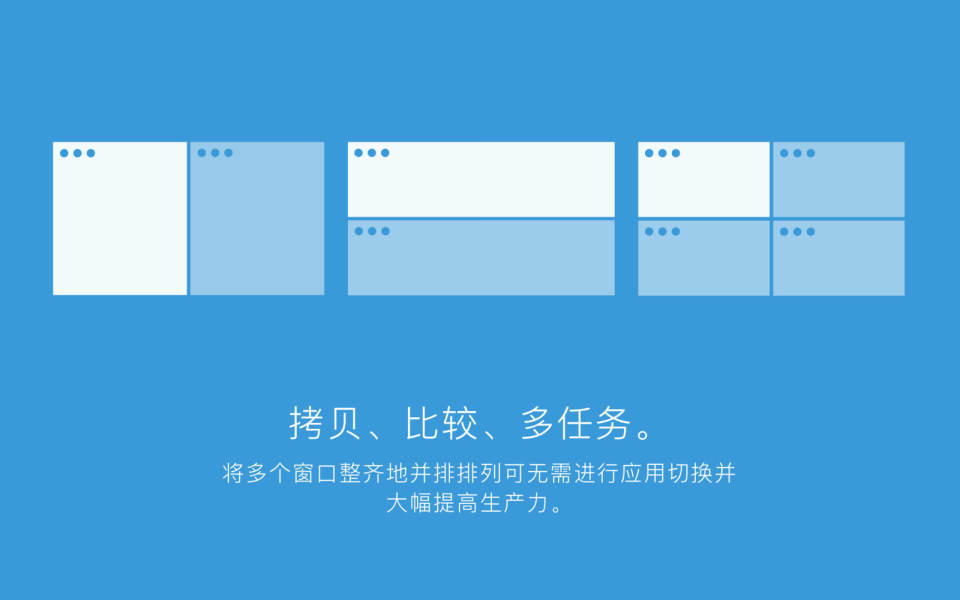 拷贝、比较、多任务。

将多个窗口整齐地并排排列可无需进行应用切换并大幅提高生产力。